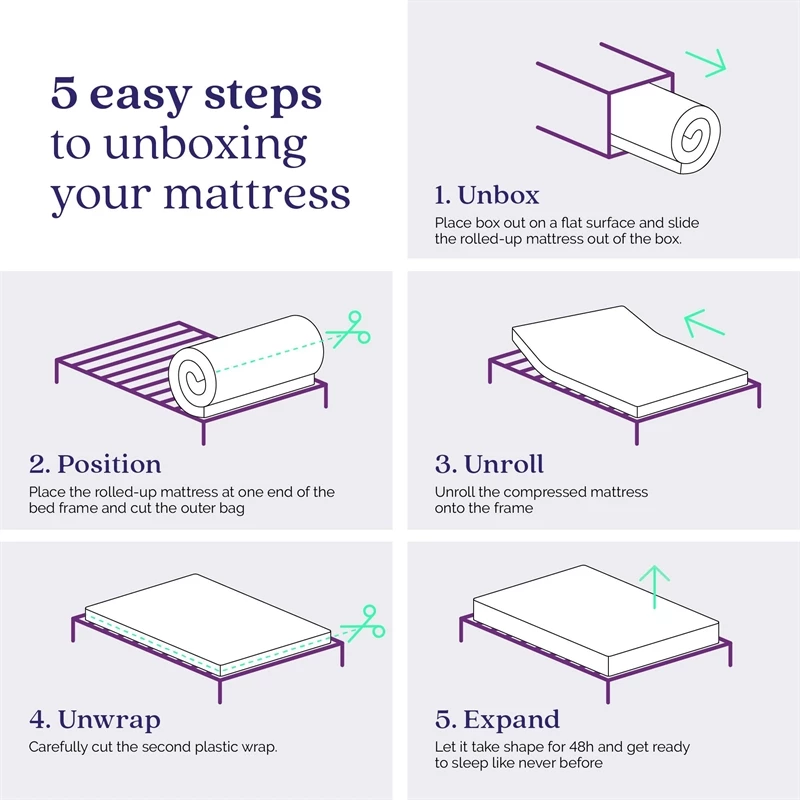 5 easy steps to unboxing your mattress

1. Unbox
Place box out on a flat surface and slide the rolled-up mattress out of the box.

2. Position
Place the rolled-up mattress at one end of the bed frame and cut the outer bag

3. Unroll
Unroll the compressed mattress onto the frame

4. Unwrap
Carefully cut the second plastic wrap.

5. Expand
Let it take shape for 48h and get ready to sleep like never before