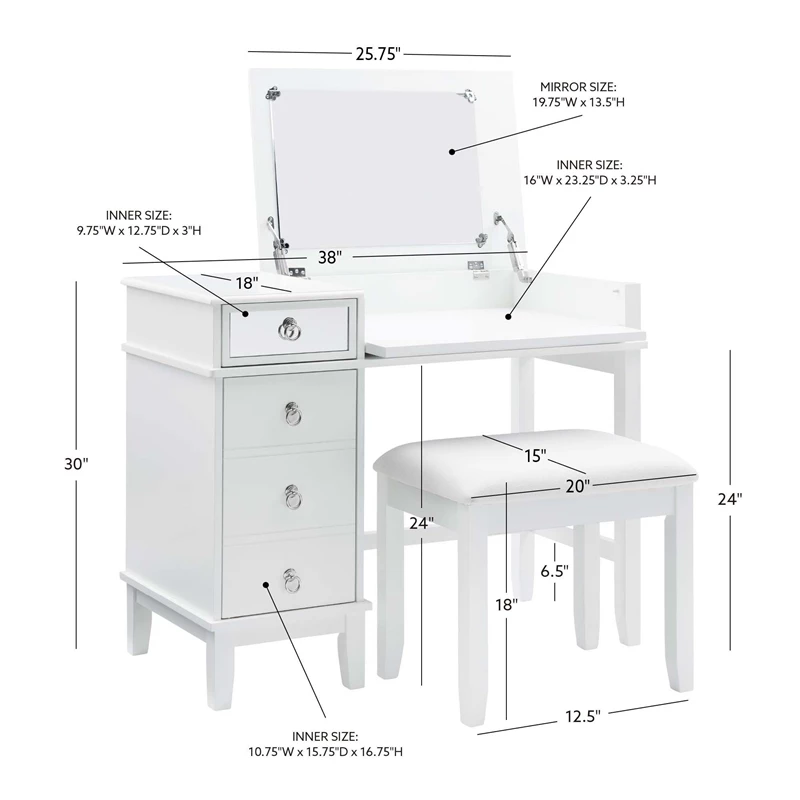 25.75"

MIRROR SIZE:
19.75"W x 13.5"H

INNER SIZE:
16"W x 23.25"D x 3.25"H

INNER SIZE:
9.75"W x 12.75"D x 3"H

38"

18"

30"

15"

20"

24"

24"

6.5"

18"

12.5"

INNER SIZE:
10.75"W x 15.75"D x 16.75"H